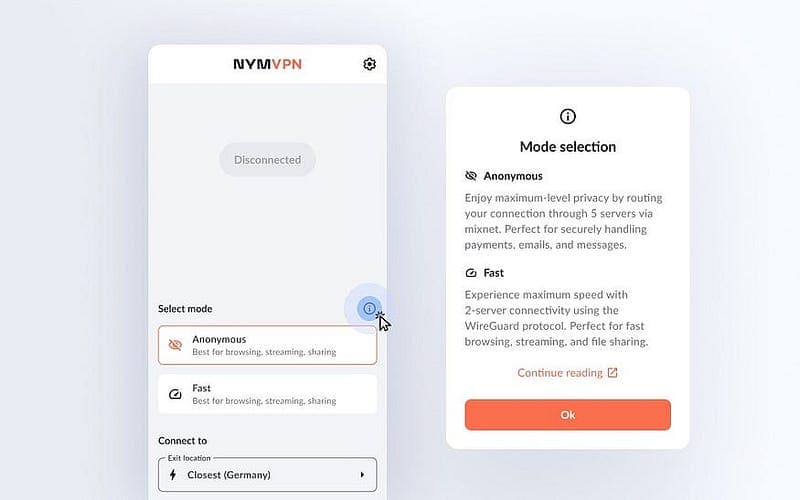 NYMVPN

Disconnected

Select mode

Anonymous
Best for browsing, streaming, sharing

Fast
Best for browsing, streaming, sharing

Connect to

Exit location
Closest (Germany)

Mode selection

Anonymous

Enjoy maximum-level privacy by routing your connection through 5 servers via mixnet. Perfect for securely handling payments, emails, and messages.

Fast

Experience maximum speed with 2-server connectivity using the WireGuard protocol. Perfect for fast browsing, streaming, and file sharing.

Continue reading

Ok